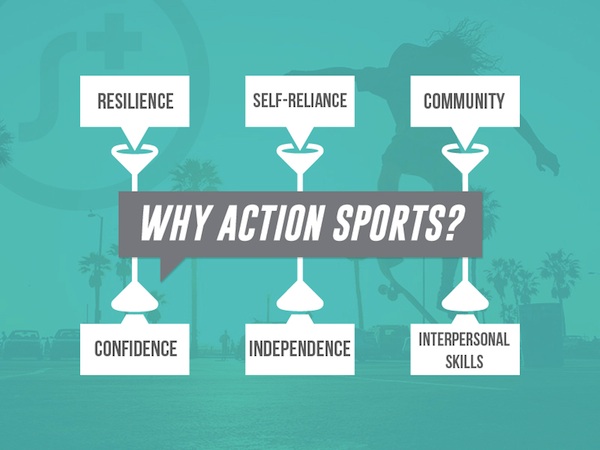 RESILIENCE

SELF-RELIANCE

COMMUNITY

WHY ACTION SPORTS?

CONFIDENCE

INDEPENDENCE

INTERPERSONAL SKILLS